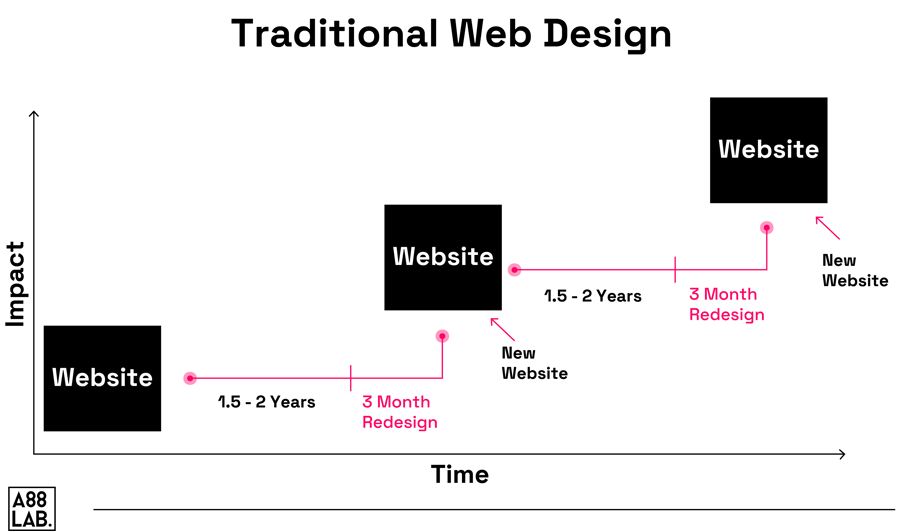 Traditional Web Design

Impact

Website

1.5 - 2 Years

3 Month Redesign

Website

New Website

1.5 - 2 Years

3 Month Redesign

Website

New Website

Time

A88 LAB.