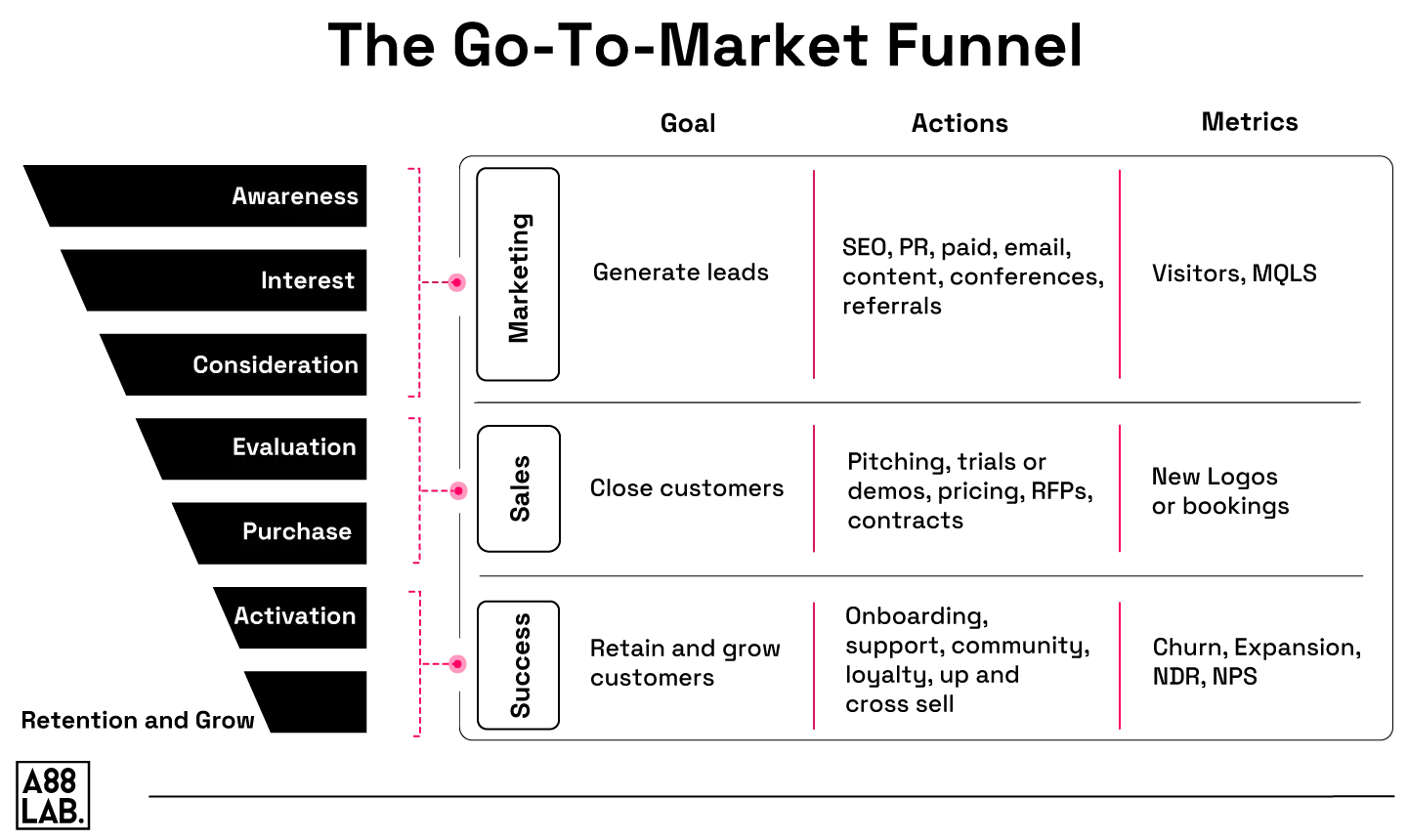 The Go-To-Market Funnel

Awareness
Interest
Consideration
Evaluation
Purchase
Activation
Retention and Grow

| | Goal | Actions | Metrics |
|---|---|---|---|
| Marketing | Generate leads | SEO, PR, paid, email, content, conferences, referrals | Visitors, MQLS |
| Sales | Close customers | Pitching, trials or demos, pricing, RFPs, contracts | New Logos or bookings |
| Success | Retain and grow customers | Onboarding, support, community, loyalty, up and cross sell | Churn, Expansion, NDR, NPS |

A88 LAB.