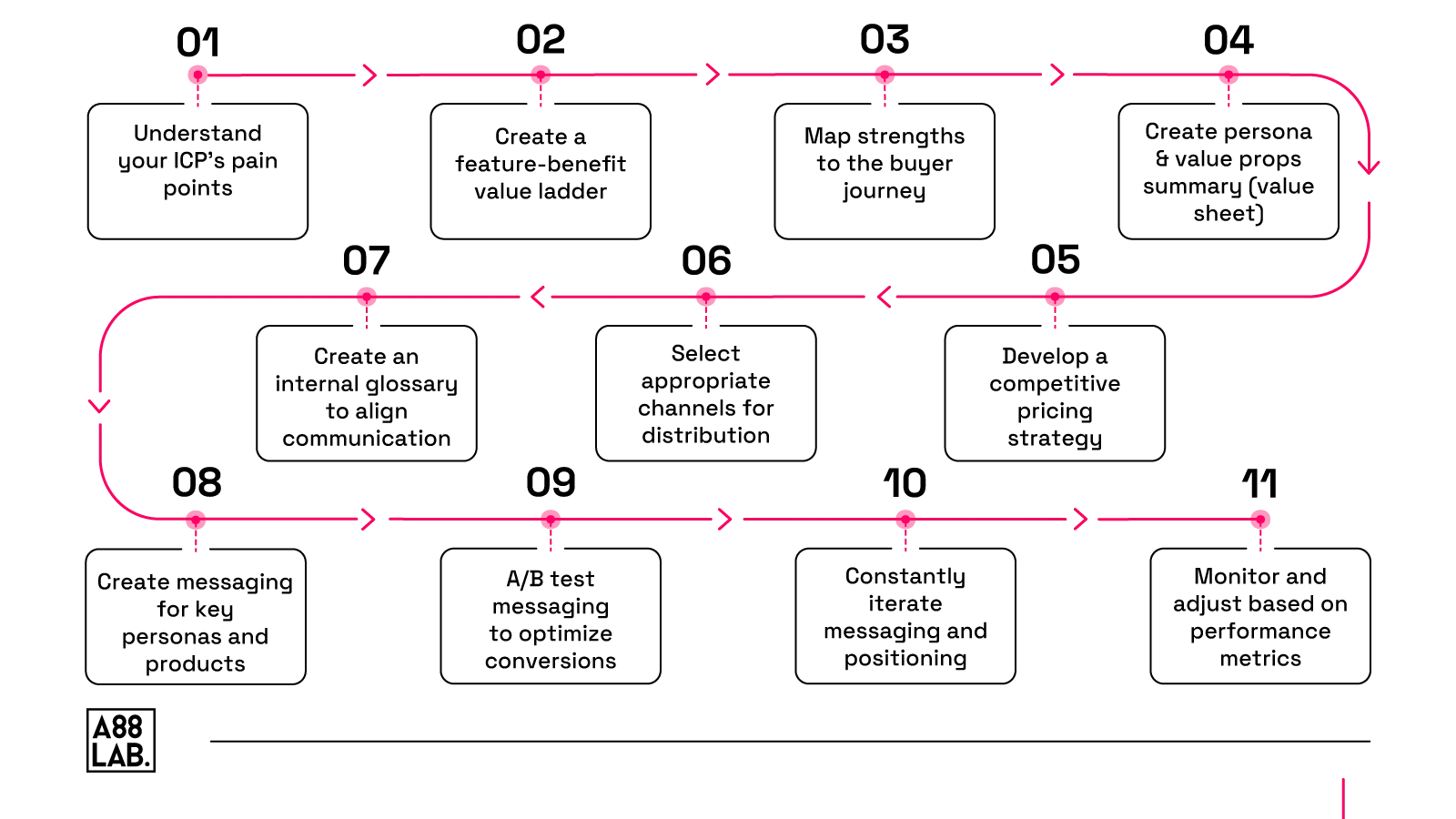 01
Understand your ICP's pain points

02
Create a feature-benefit value ladder

03
Map strengths to the buyer journey

04
Create persona & value props summary (value sheet)

05
Develop a competitive pricing strategy

06
Select appropriate channels for distribution

07
Create an internal glossary to align communication

08
Create messaging for key personas and products

09
A/B test messaging to optimize conversions

10
Constantly iterate messaging and positioning

11
Monitor and adjust based on performance metrics

A88 LAB.