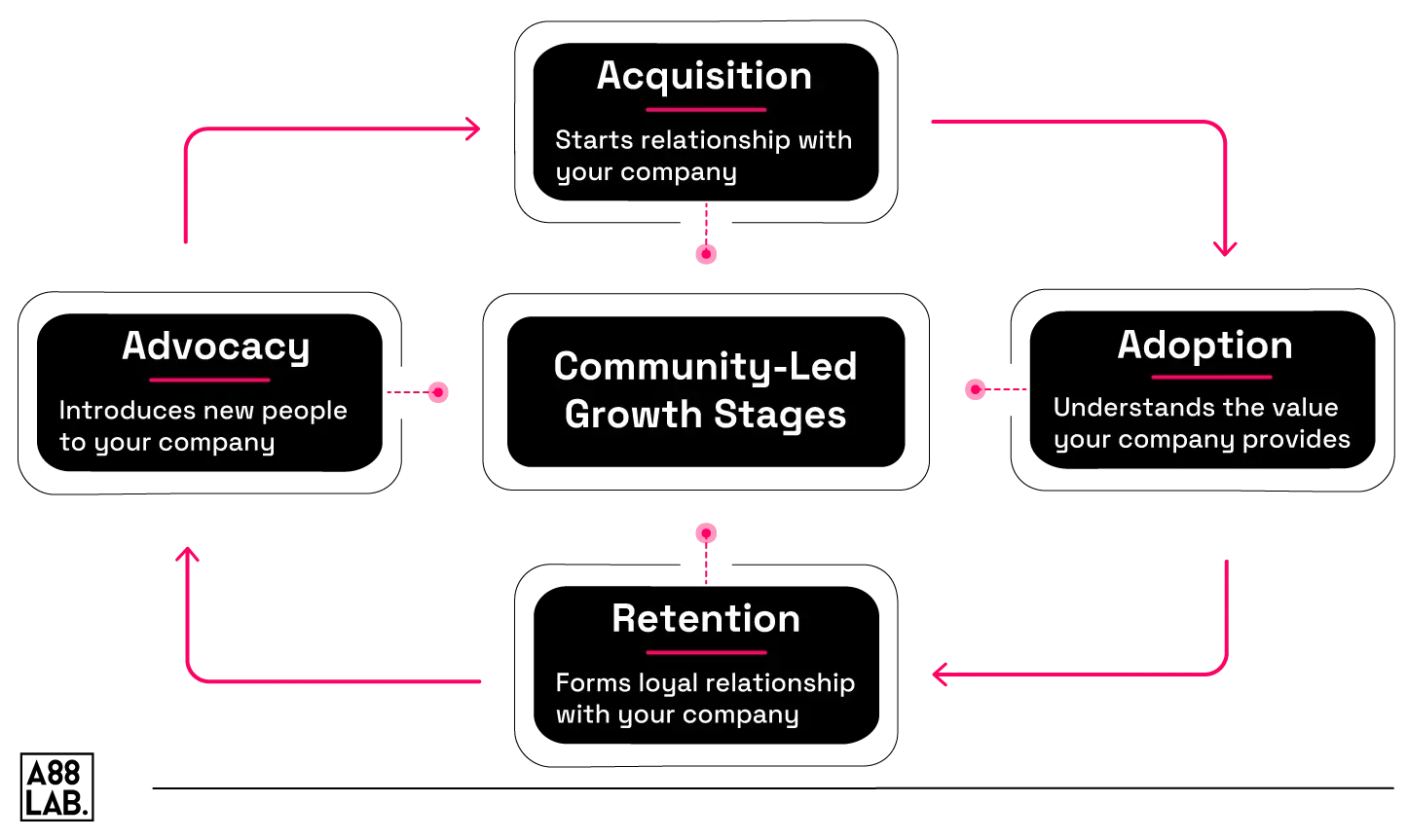 Acquisition

Starts relationship with your company

Advocacy

Introduces new people to your company

Community-Led Growth Stages

Adoption

Understands the value your company provides

Retention

Forms loyal relationship with your company

A88 LAB.