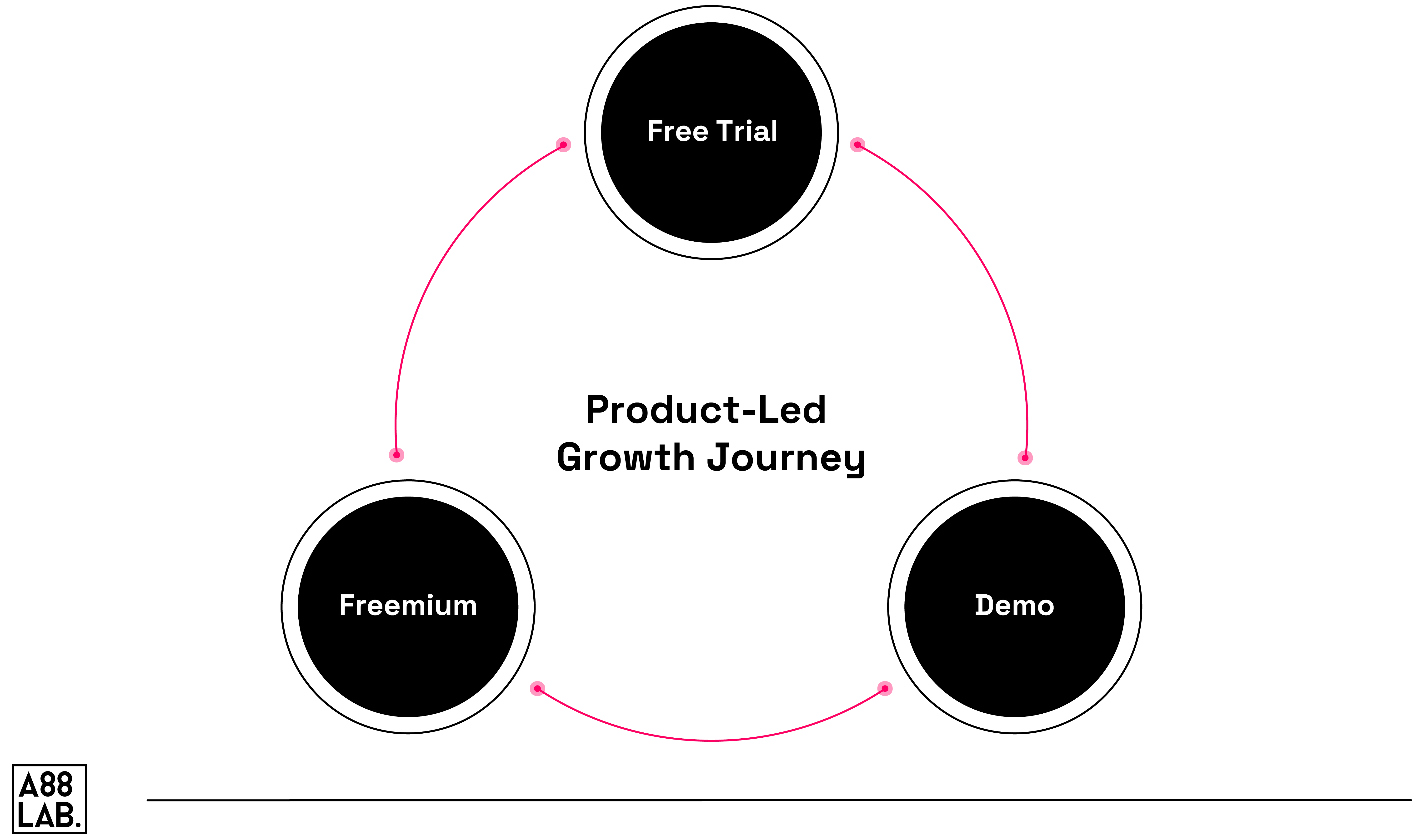 Free Trial

Product-Led
Growth Journey

Freemium

Demo

A88
LAB.